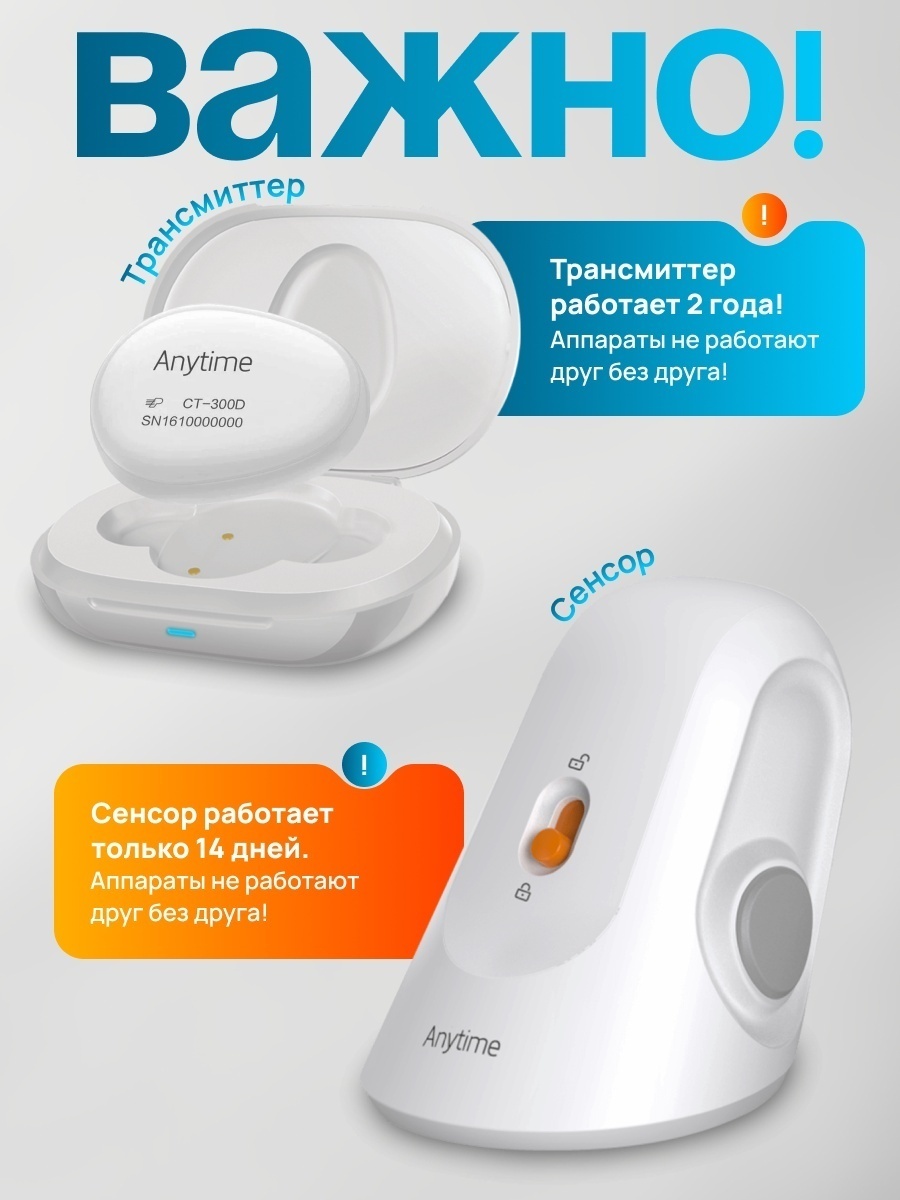 ВАЖНО!

Трансмиттер

!

Трансмиттер работает 2 года!
Аппараты не работают друг без друга!

Anytime
CT-300D
SN1610000000

Сенсор

!

Сенсор работает только 14 дней.
Аппараты не работают друг без друга!

Anytime